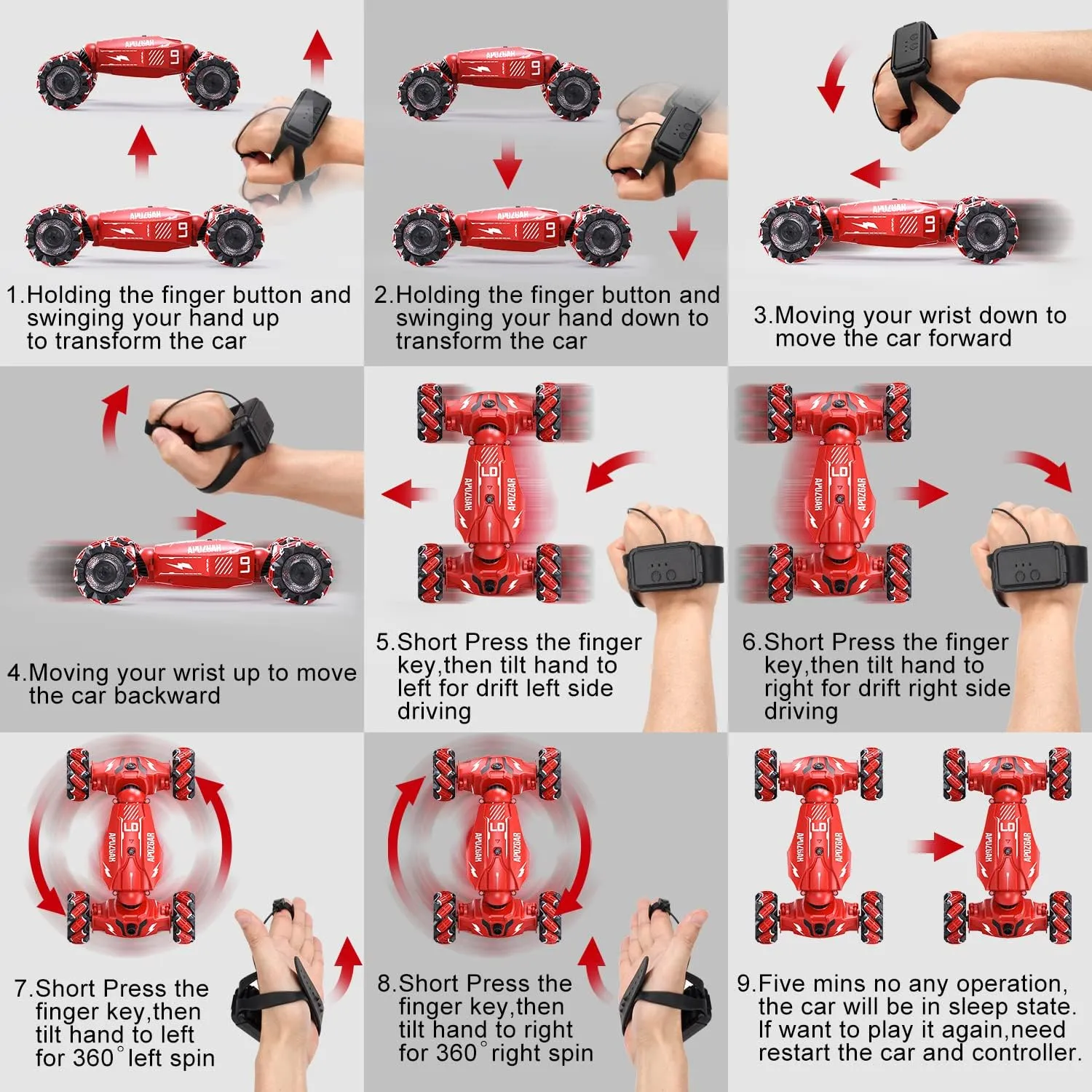 1.Holding the finger button and swinging your hand up to transform the car

2.Holding the finger button and swinging your hand down to transform the car

3.Moving your wrist down to move the car forward

4.Moving your wrist up to move the car backward

5.Short Press the finger key,then tilt hand to left for drift left side driving

6.Short Press the finger key,then tilt hand to right for drift right side driving

7.Short Press the finger key,then tilt hand to left for 360° left spin

8.Short Press the finger key,then tilt hand to right for 360° right spin

9.Five mins no any operation, the car will be in sleep state. If want to play it again,need restart the car and controller.