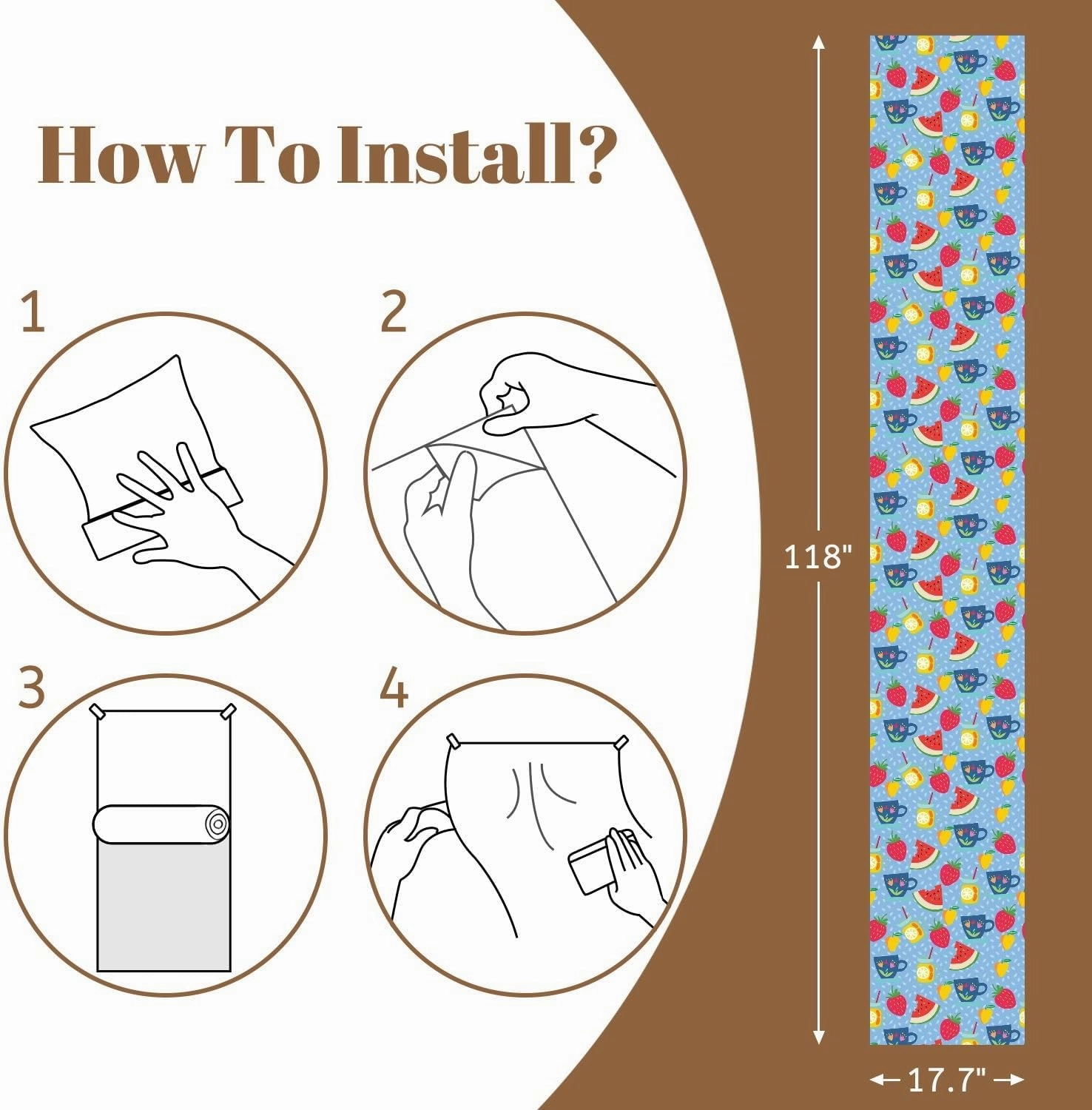 How To Install?

1

2

3

4

118"

17.7"