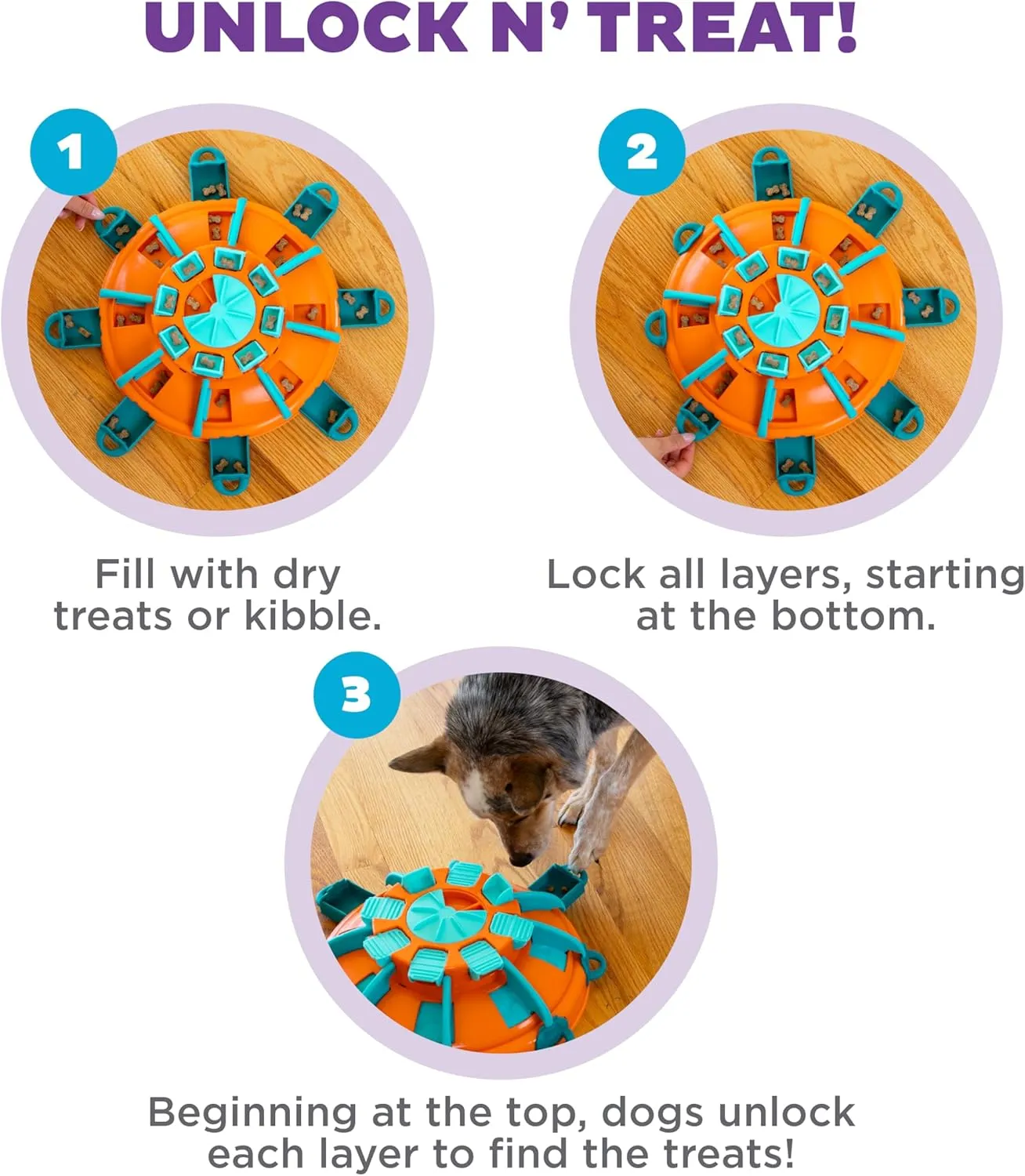 UNLOCK N' TREAT!

1

Fill with dry treats or kibble.

2

Lock all layers, starting at the bottom.

3

Beginning at the top, dogs unlock each layer to find the treats!