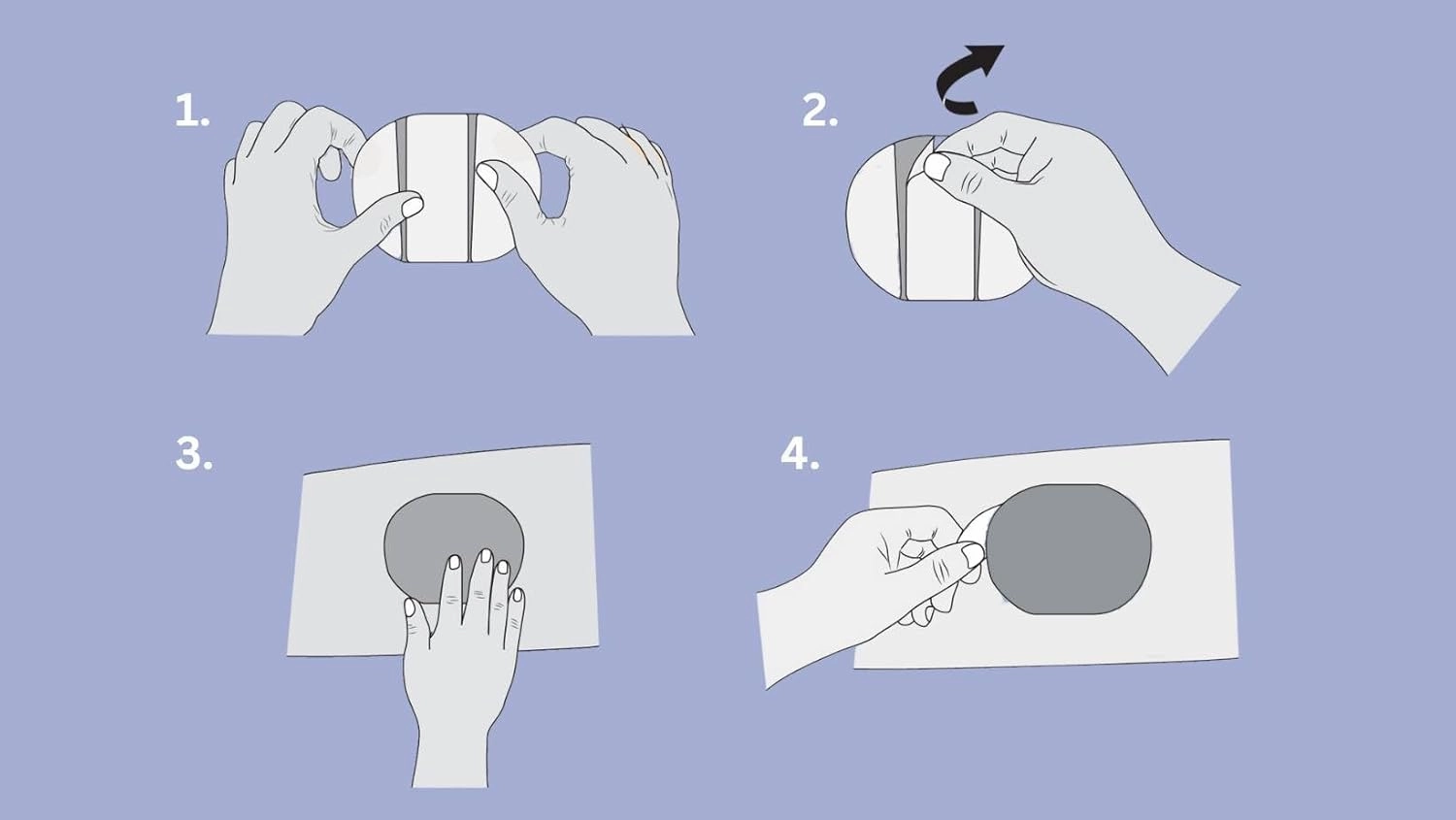 1.

2.

3.

4.